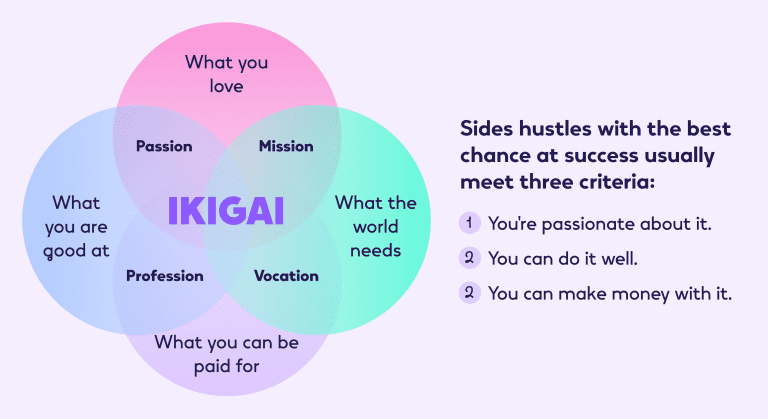 What you love

Passion

Mission

What you are good at

IKIGAI

What the world needs

Profession

Vocation

What you can be paid for

Sides hustles with the best chance at success usually meet three criteria:

1 You're passionate about it.

2 You can do it well.

2 You can make money with it.